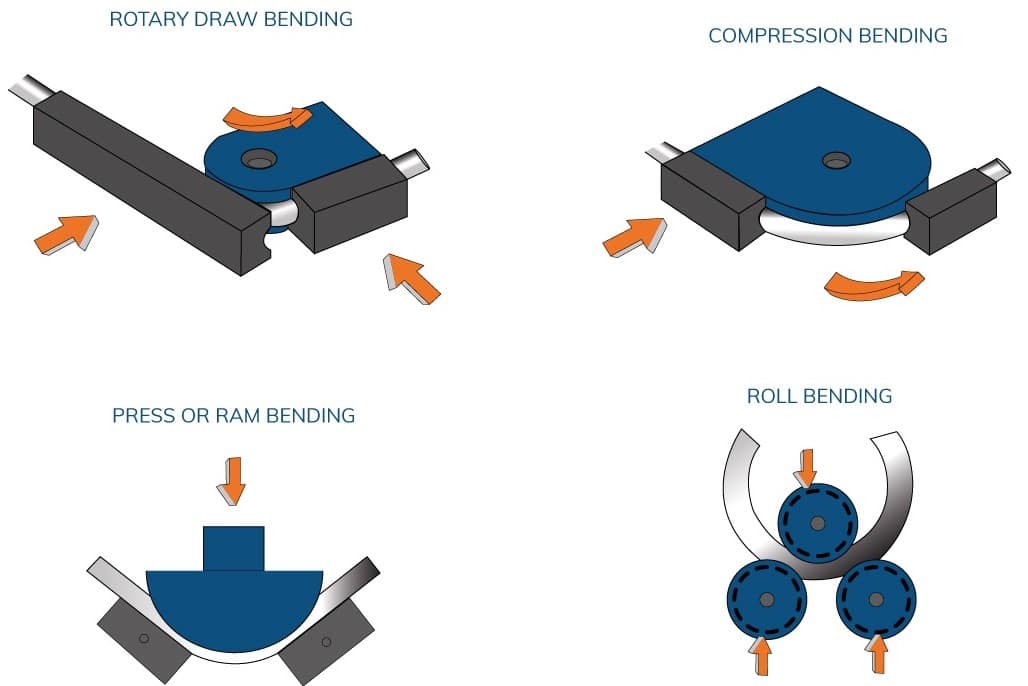 ROTARY DRAW BENDING

COMPRESSION BENDING

PRESS OR RAM BENDING

ROLL BENDING